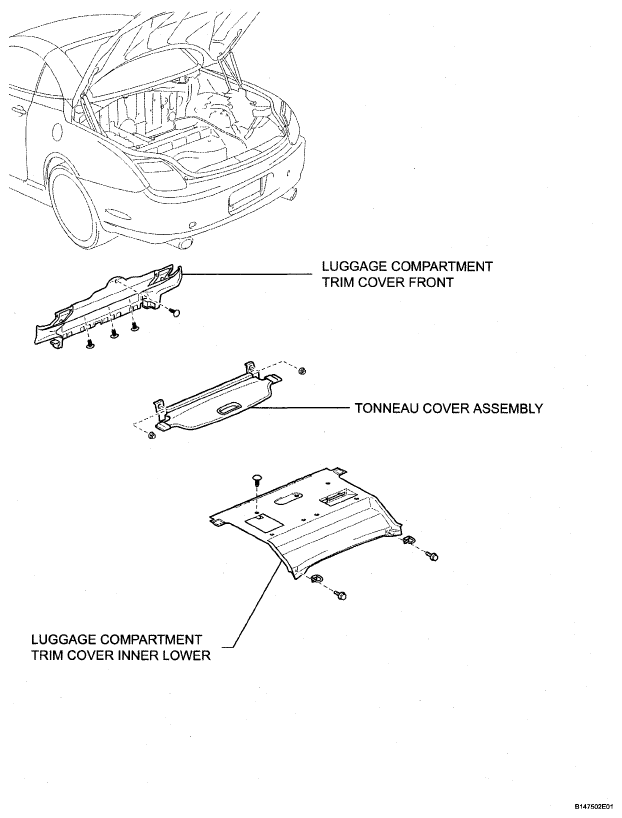 LUGGAGE COMPARTMENT
TRIM COVER FRONT

TONNEAU COVER ASSEMBLY

LUGGAGE COMPARTMENT
TRIM COVER INNER LOWER

B147502E01