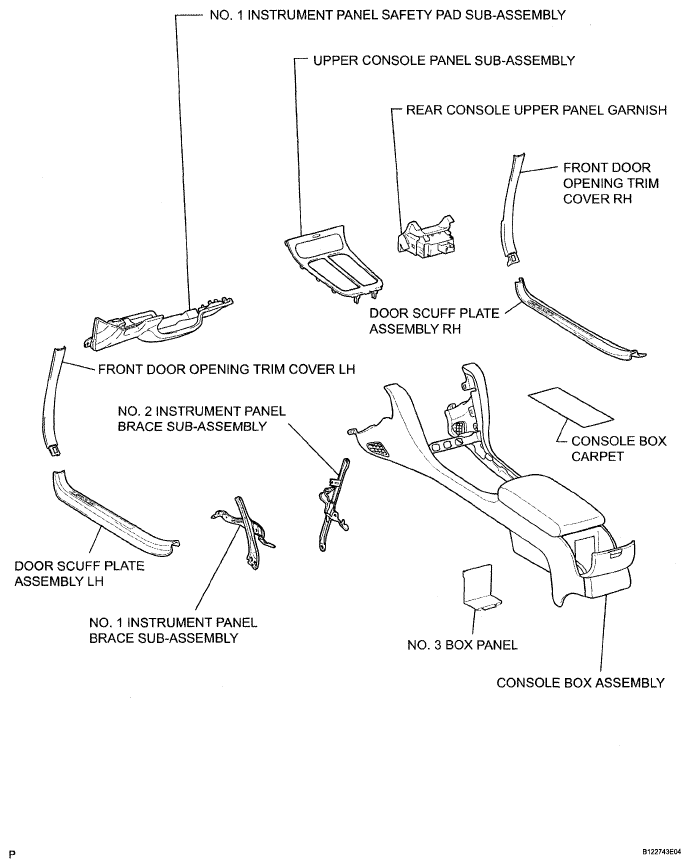 NO. 1 INSTRUMENT PANEL SAFETY PAD SUB-ASSEMBLY

UPPER CONSOLE PANEL SUB-ASSEMBLY

REAR CONSOLE UPPER PANEL GARNISH

FRONT DOOR OPENING TRIM COVER RH

DOOR SCUFF PLATE ASSEMBLY RH

FRONT DOOR OPENING TRIM COVER LH

NO. 2 INSTRUMENT PANEL BRACE SUB-ASSEMBLY

CONSOLE BOX CARPET

DOOR SCUFF PLATE ASSEMBLY LH

NO. 1 INSTRUMENT PANEL BRACE SUB-ASSEMBLY

NO. 3 BOX PANEL

CONSOLE BOX ASSEMBLY

P

B122743E04