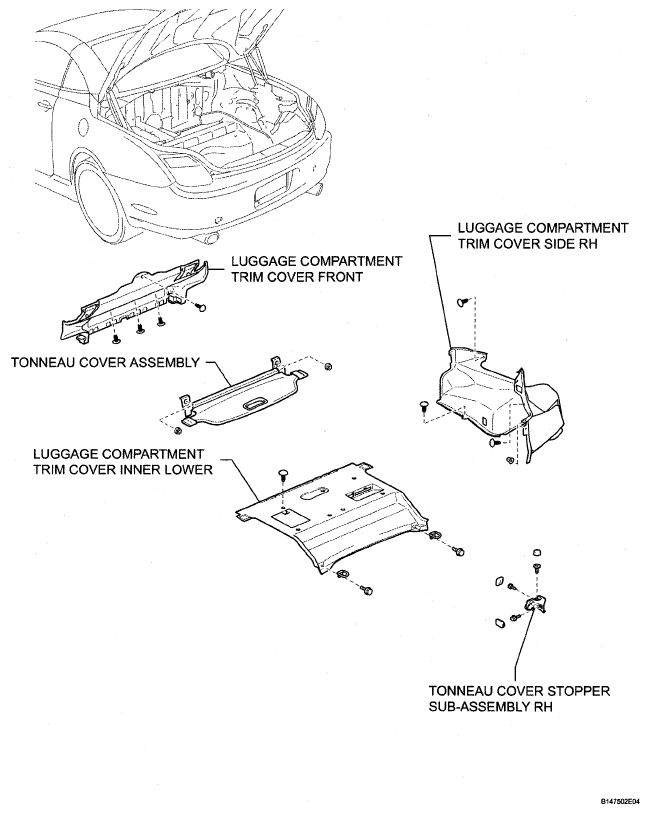 LUGGAGE COMPARTMENT TRIM COVER SIDE RH

LUGGAGE COMPARTMENT TRIM COVER FRONT

TONNEAU COVER ASSEMBLY

LUGGAGE COMPARTMENT TRIM COVER INNER LOWER

TONNEAU COVER STOPPER SUB-ASSEMBLY RH

B147502E04