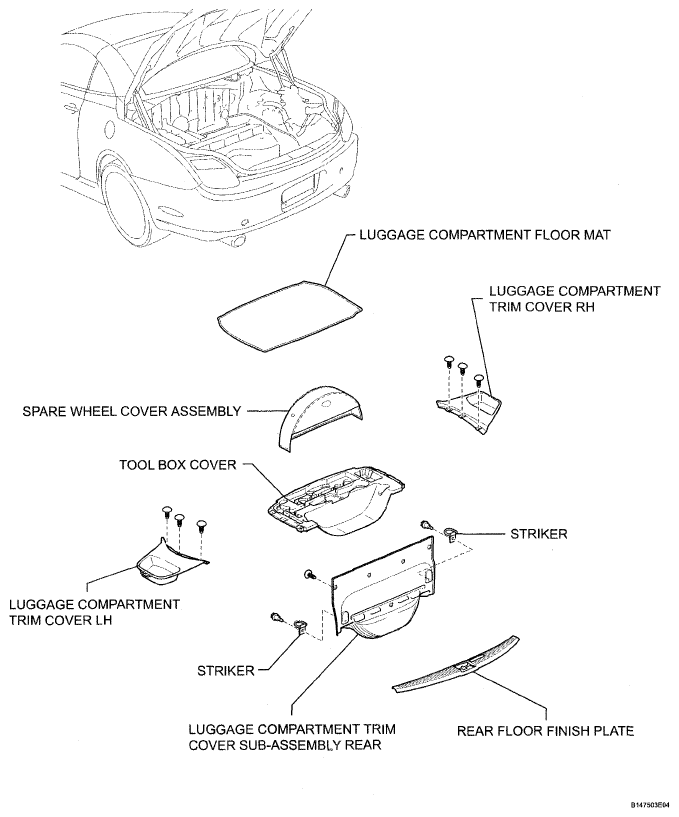 LUGGAGE COMPARTMENT FLOOR MAT

LUGGAGE COMPARTMENT TRIM COVER RH

SPARE WHEEL COVER ASSEMBLY

TOOL BOX COVER

STRIKER

LUGGAGE COMPARTMENT TRIM COVER LH

STRIKER

LUGGAGE COMPARTMENT TRIM COVER SUB-ASSEMBLY REAR

REAR FLOOR FINISH PLATE

B147503E04