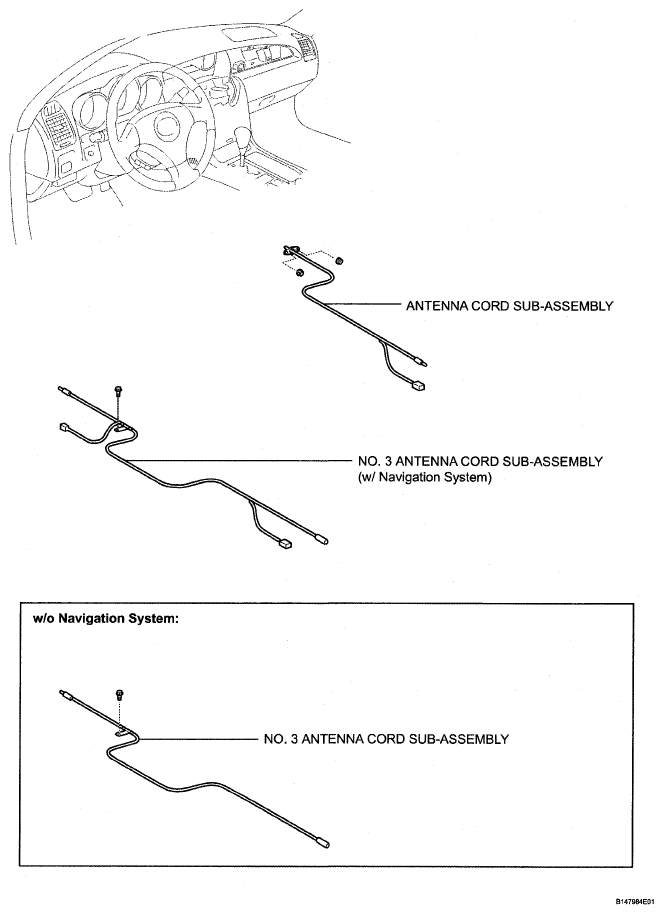 ANTENNA CORD SUB-ASSEMBLY

NO. 3 ANTENNA CORD SUB-ASSEMBLY
(w/ Navigation System)

w/o Navigation System:

NO. 3 ANTENNA CORD SUB-ASSEMBLY

B147984E01