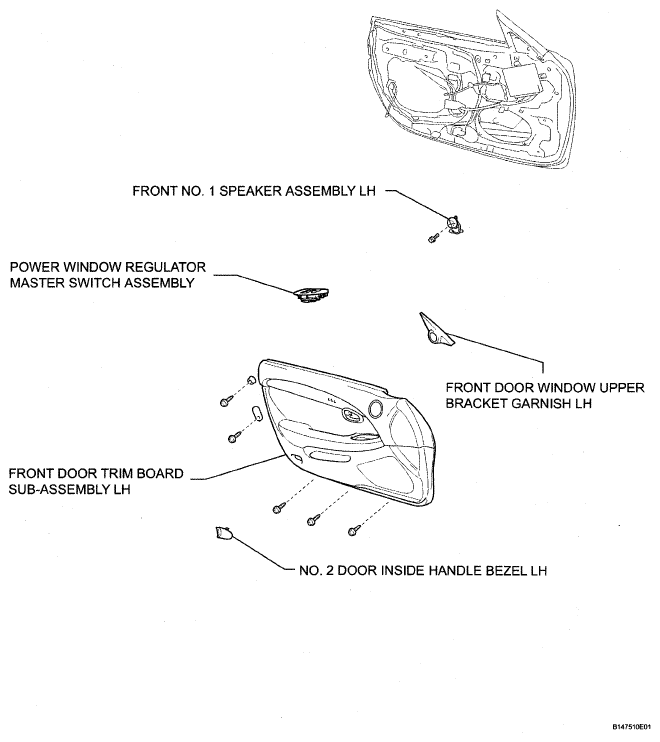 FRONT NO. 1 SPEAKER ASSEMBLY LH

POWER WINDOW REGULATOR MASTER SWITCH ASSEMBLY

FRONT DOOR WINDOW UPPER BRACKET GARNISH LH

FRONT DOOR TRIM BOARD SUB-ASSEMBLY LH

NO. 2 DOOR INSIDE HANDLE BEZEL LH

B147510E01