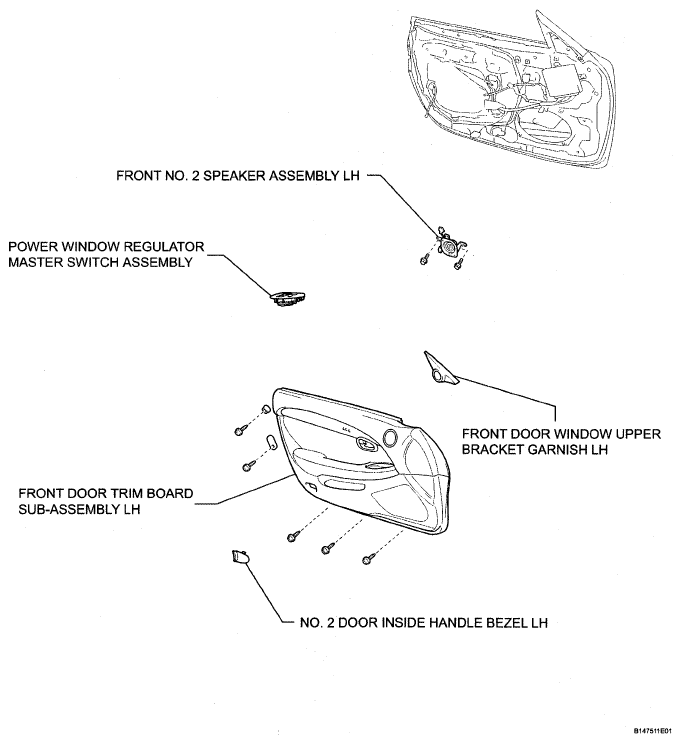 FRONT NO. 2 SPEAKER ASSEMBLY LH

POWER WINDOW REGULATOR MASTER SWITCH ASSEMBLY

FRONT DOOR WINDOW UPPER BRACKET GARNISH LH

FRONT DOOR TRIM BOARD SUB-ASSEMBLY LH

NO. 2 DOOR INSIDE HANDLE BEZEL LH

B147511E01