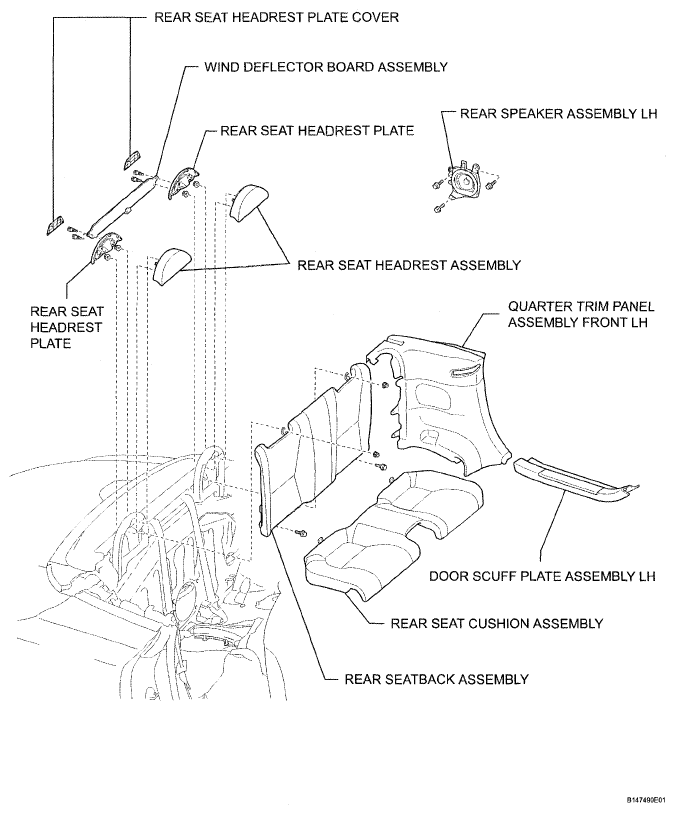 REAR SEAT HEADREST PLATE COVER

WIND DEFLECTOR BOARD ASSEMBLY

REAR SEAT HEADREST PLATE

REAR SPEAKER ASSEMBLY LH

REAR SEAT HEADREST ASSEMBLY

REAR SEAT HEADREST PLATE

QUARTER TRIM PANEL ASSEMBLY FRONT LH

DOOR SCUFF PLATE ASSEMBLY LH

REAR SEAT CUSHION ASSEMBLY

REAR SEATBACK ASSEMBLY

B147490E01