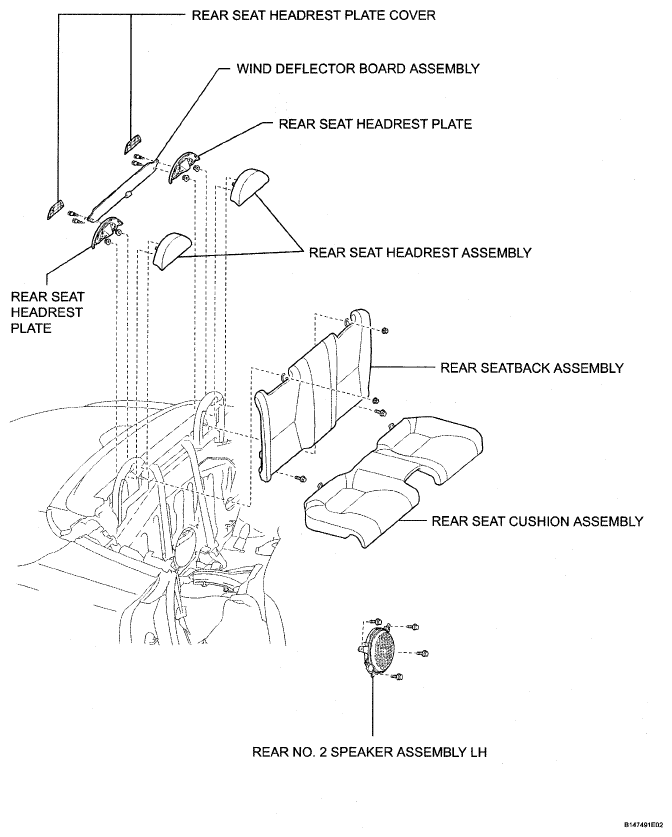 REAR SEAT HEADREST PLATE COVER

WIND DEFLECTOR BOARD ASSEMBLY

REAR SEAT HEADREST PLATE

REAR SEAT HEADREST ASSEMBLY

REAR SEAT HEADREST PLATE

REAR SEATBACK ASSEMBLY

REAR SEAT CUSHION ASSEMBLY

REAR NO. 2 SPEAKER ASSEMBLY LH

B147491E02