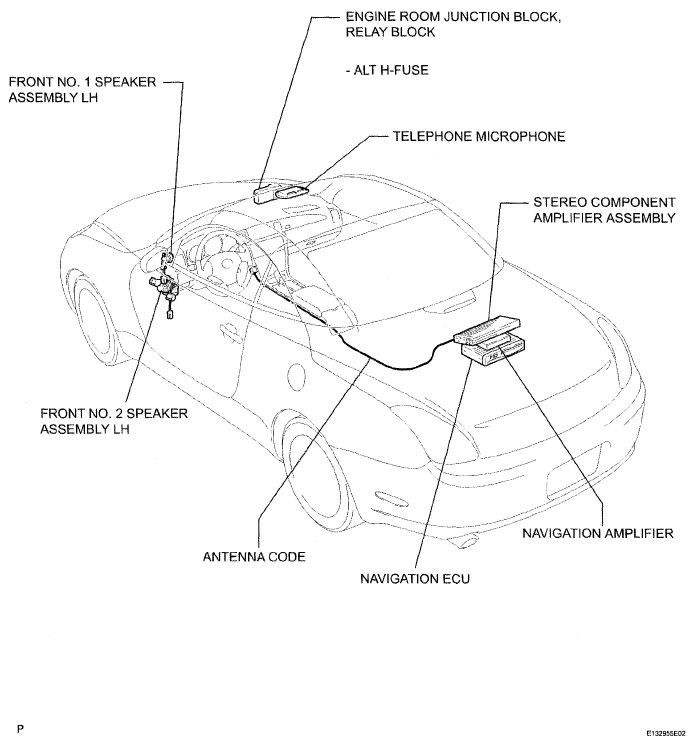 ENGINE ROOM JUNCTION BLOCK, RELAY BLOCK

- ALT H-FUSE

FRONT NO. 1 SPEAKER ASSEMBLY LH

TELEPHONE MICROPHONE

STEREO COMPONENT AMPLIFIER ASSEMBLY

FRONT NO. 2 SPEAKER ASSEMBLY LH

NAVIGATION AMPLIFIER

ANTENNA CODE

NAVIGATION ECU

P

E132955E02