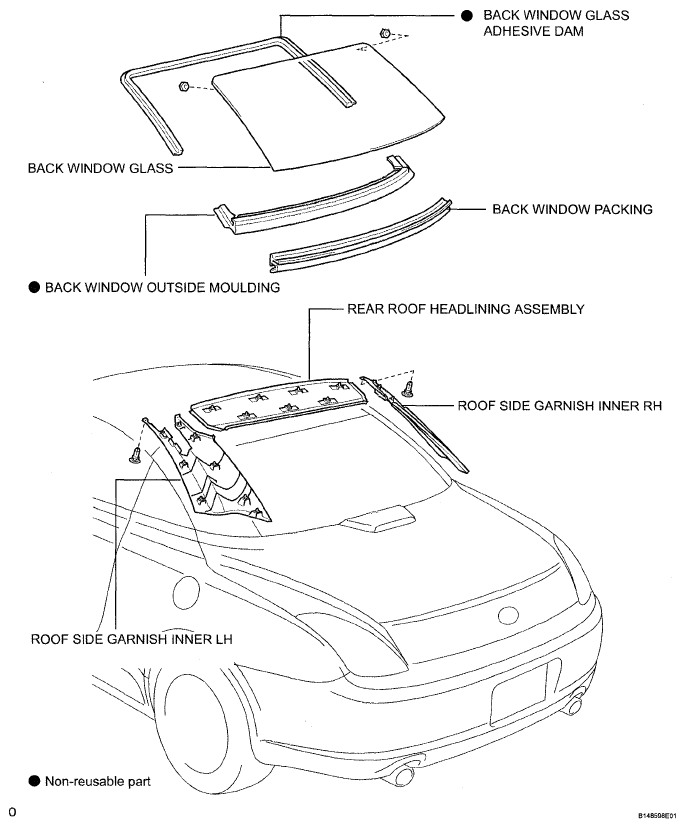 ● BACK WINDOW GLASS ADHESIVE DAM

BACK WINDOW GLASS

BACK WINDOW PACKING

● BACK WINDOW OUTSIDE MOULDING

REAR ROOF HEADLINING ASSEMBLY

ROOF SIDE GARNISH INNER RH

ROOF SIDE GARNISH INNER LH

● Non-reusable part

0

B148598E01