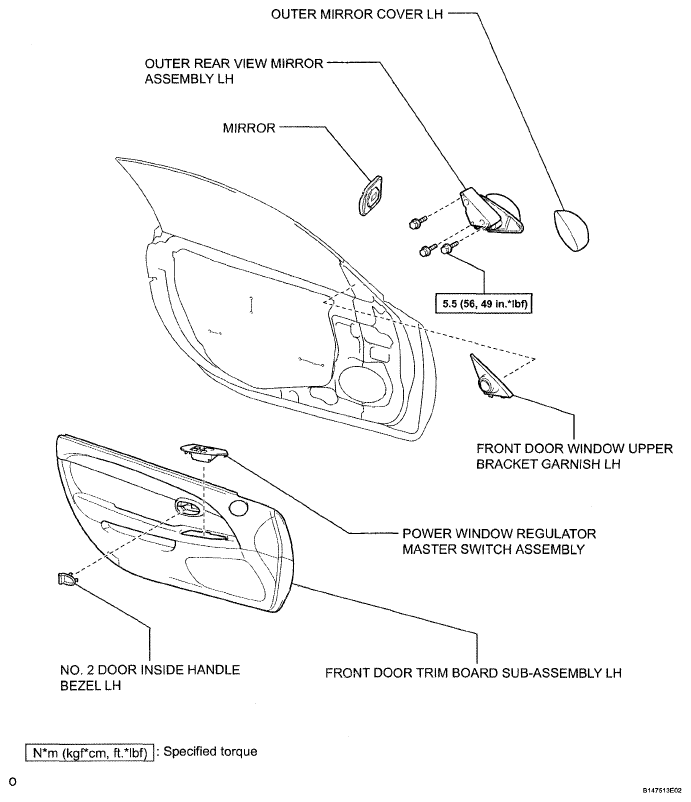 OUTER MIRROR COVER LH

OUTER REAR VIEW MIRROR ASSEMBLY LH

MIRROR

5.5 (56, 49 in.*lbf)

FRONT DOOR WINDOW UPPER BRACKET GARNISH LH

POWER WINDOW REGULATOR MASTER SWITCH ASSEMBLY

NO. 2 DOOR INSIDE HANDLE BEZEL LH

FRONT DOOR TRIM BOARD SUB-ASSEMBLY LH

N*m (kgf*cm, ft.*lbf) : Specified torque

O

B147513E02