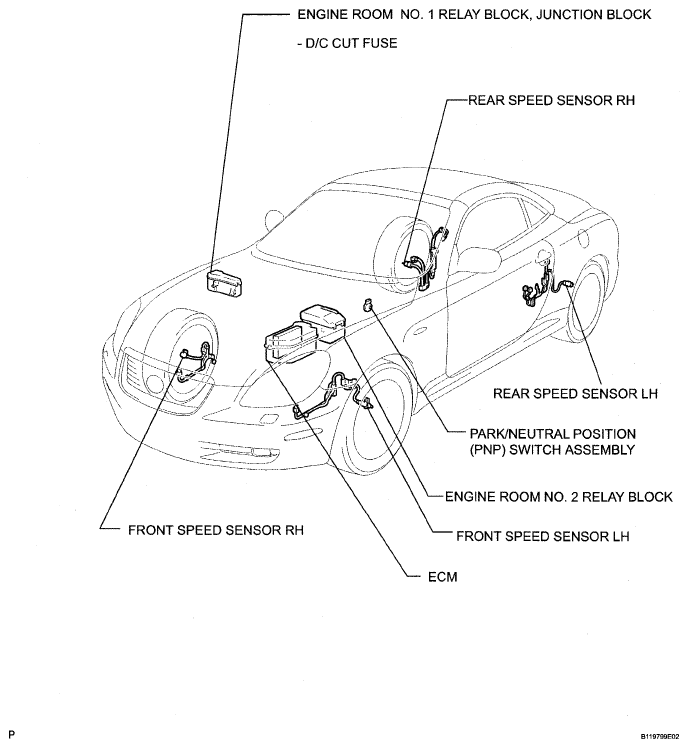 ENGINE ROOM NO. 1 RELAY BLOCK, JUNCTION BLOCK

- D/C CUT FUSE

REAR SPEED SENSOR RH

REAR SPEED SENSOR LH

PARK/NEUTRAL POSITION (PNP) SWITCH ASSEMBLY

ENGINE ROOM NO. 2 RELAY BLOCK

FRONT SPEED SENSOR RH

FRONT SPEED SENSOR LH

ECM

P

B119799E02