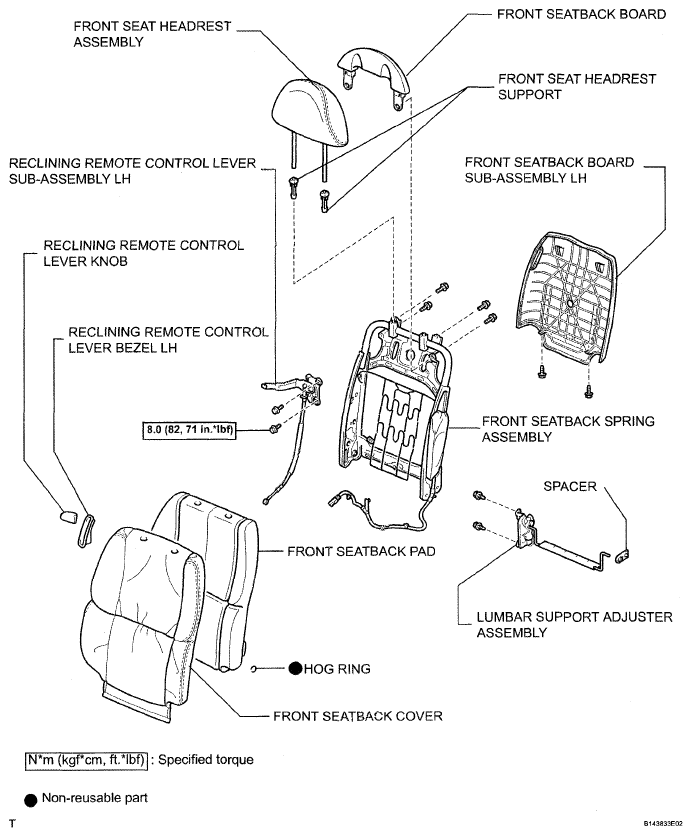 FRONT SEAT HEADREST ASSEMBLY

FRONT SEATBACK BOARD

FRONT SEAT HEADREST SUPPORT

RECLINING REMOTE CONTROL LEVER SUB-ASSEMBLY LH

FRONT SEATBACK BOARD SUB-ASSEMBLY LH

RECLINING REMOTE CONTROL LEVER KNOB

RECLINING REMOTE CONTROL LEVER BEZEL LH

8.0 (82, 71 in.*lbf)

FRONT SEATBACK SPRING ASSEMBLY

SPACER

FRONT SEATBACK PAD

LUMBAR SUPPORT ADJUSTER ASSEMBLY

HOG RING

FRONT SEATBACK COVER

N*m (kgf*cm, ft.*lbf) : Specified torque

Non-reusable part

T

B143833E02