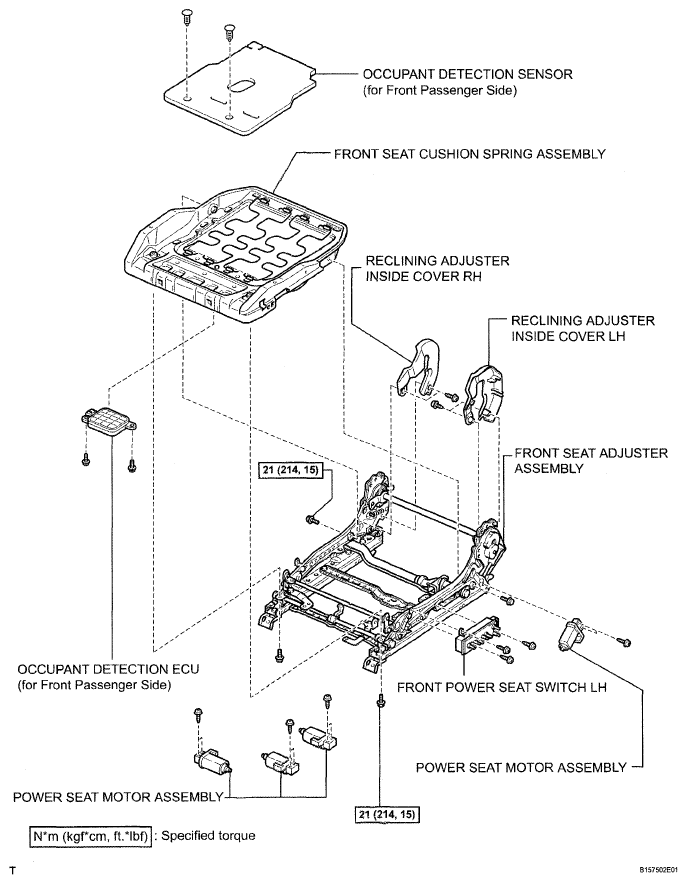 OCCUPANT DETECTION SENSOR
(for Front Passenger Side)

FRONT SEAT CUSHION SPRING ASSEMBLY

RECLINING ADJUSTER
INSIDE COVER RH

RECLINING ADJUSTER
INSIDE COVER LH

FRONT SEAT ADJUSTER
ASSEMBLY

21 (214, 15)

OCCUPANT DETECTION ECU
(for Front Passenger Side)

FRONT POWER SEAT SWITCH LH

POWER SEAT MOTOR ASSEMBLY

POWER SEAT MOTOR ASSEMBLY

21 (214, 15)

N*m (kgf*cm, ft.*lbf) : Specified torque

T

B157502E01