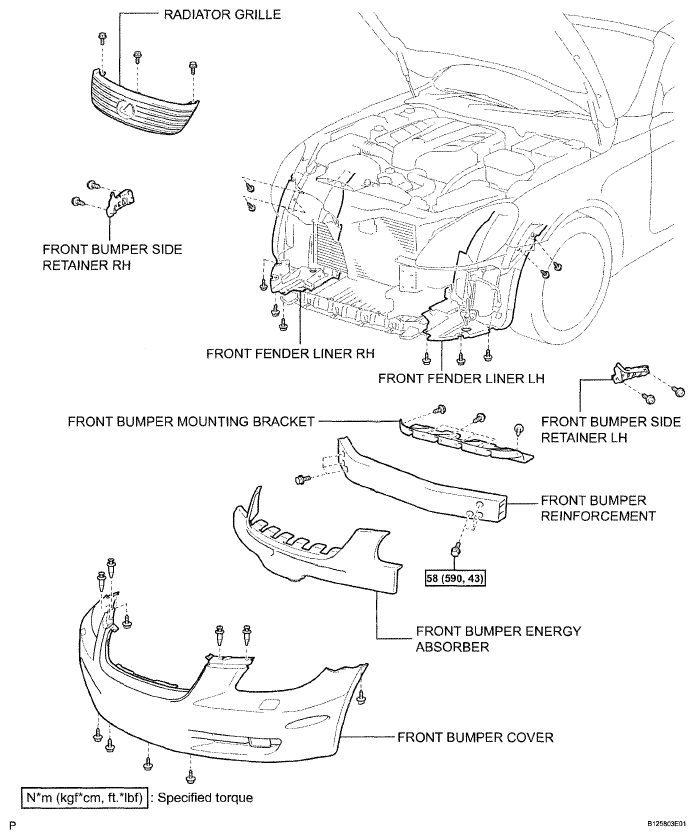 RADIATOR GRILLE

FRONT BUMPER SIDE RETAINER RH

FRONT FENDER LINER RH

FRONT FENDER LINER LH

FRONT BUMPER MOUNTING BRACKET

FRONT BUMPER SIDE RETAINER LH

FRONT BUMPER REINFORCEMENT

58 (590, 43)

FRONT BUMPER ENERGY ABSORBER

FRONT BUMPER COVER

N*m (kgf*cm, ft.*lbf) : Specified torque

P

B125803E01