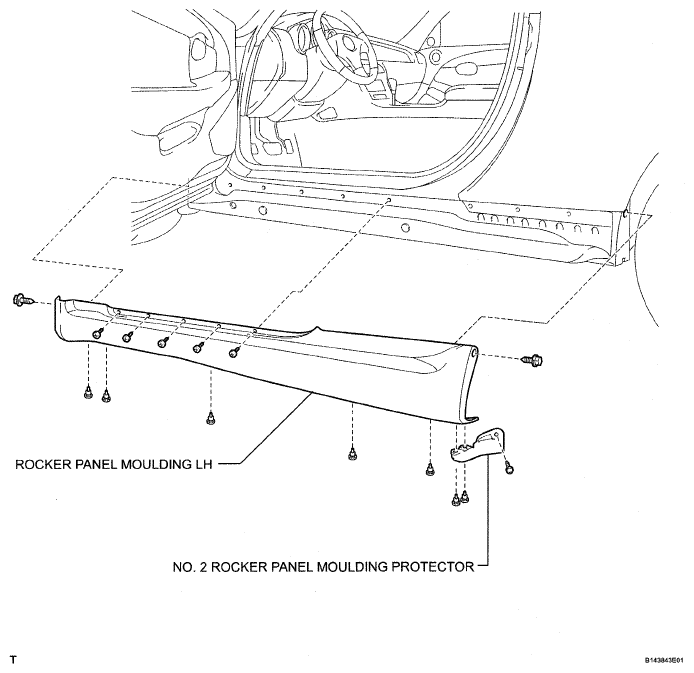 ROCKER PANEL MOULDING LH

NO. 2 ROCKER PANEL MOULDING PROTECTOR

T

B143843E01