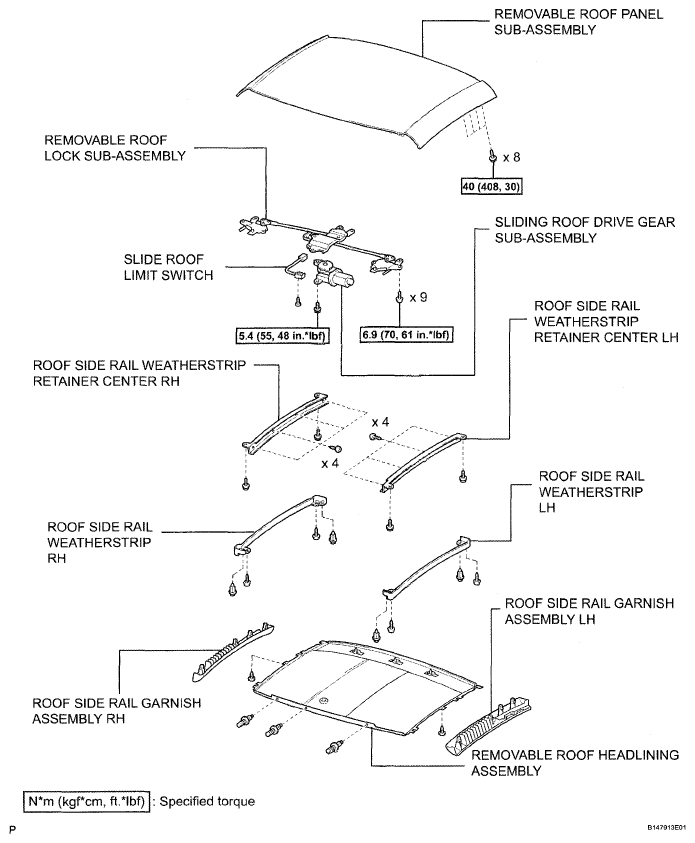 REMOVABLE ROOF PANEL SUB-ASSEMBLY

REMOVABLE ROOF LOCK SUB-ASSEMBLY

x 8

40 (408, 30)

SLIDING ROOF DRIVE GEAR SUB-ASSEMBLY

SLIDE ROOF LIMIT SWITCH

x 9

5.4 (55, 48 in.*lbf)

6.9 (70, 61 in.*lbf)

ROOF SIDE RAIL WEATHERSTRIP RETAINER CENTER LH

ROOF SIDE RAIL WEATHERSTRIP RETAINER CENTER RH

x 4

x 4

ROOF SIDE RAIL WEATHERSTRIP LH

ROOF SIDE RAIL WEATHERSTRIP RH

ROOF SIDE RAIL GARNISH ASSEMBLY LH

ROOF SIDE RAIL GARNISH ASSEMBLY RH

REMOVABLE ROOF HEADLINING ASSEMBLY

N*m (kgf*cm, ft.*lbf) : Specified torque

P

B147913E01