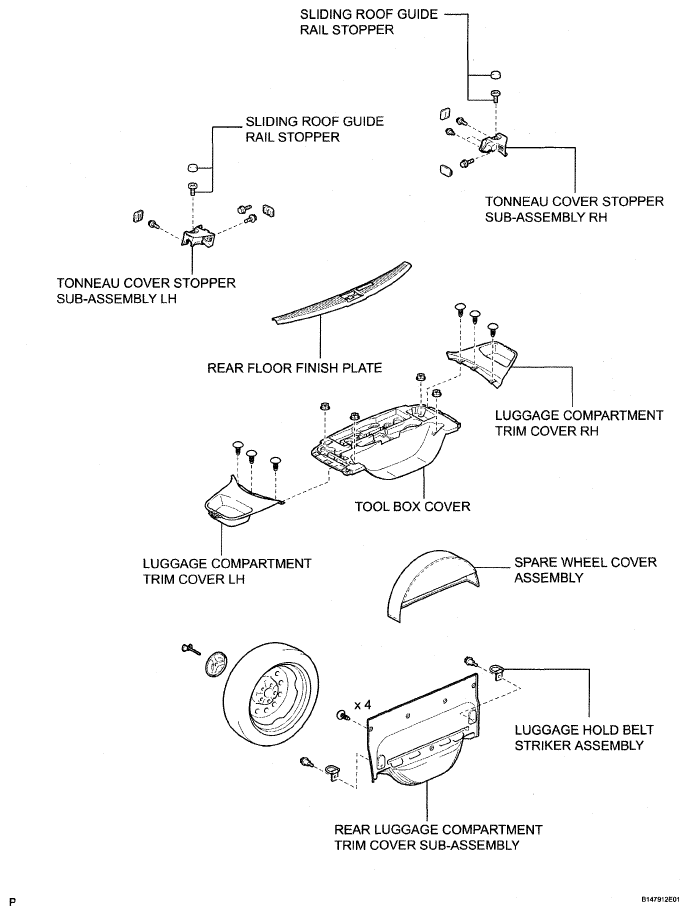 SLIDING ROOF GUIDE RAIL STOPPER

SLIDING ROOF GUIDE RAIL STOPPER

TONNEAU COVER STOPPER SUB-ASSEMBLY RH

TONNEAU COVER STOPPER SUB-ASSEMBLY LH

REAR FLOOR FINISH PLATE

LUGGAGE COMPARTMENT TRIM COVER RH

TOOL BOX COVER

LUGGAGE COMPARTMENT TRIM COVER LH

SPARE WHEEL COVER ASSEMBLY

x 4

LUGGAGE HOLD BELT STRIKER ASSEMBLY

REAR LUGGAGE COMPARTMENT TRIM COVER SUB-ASSEMBLY

P

B147912E01