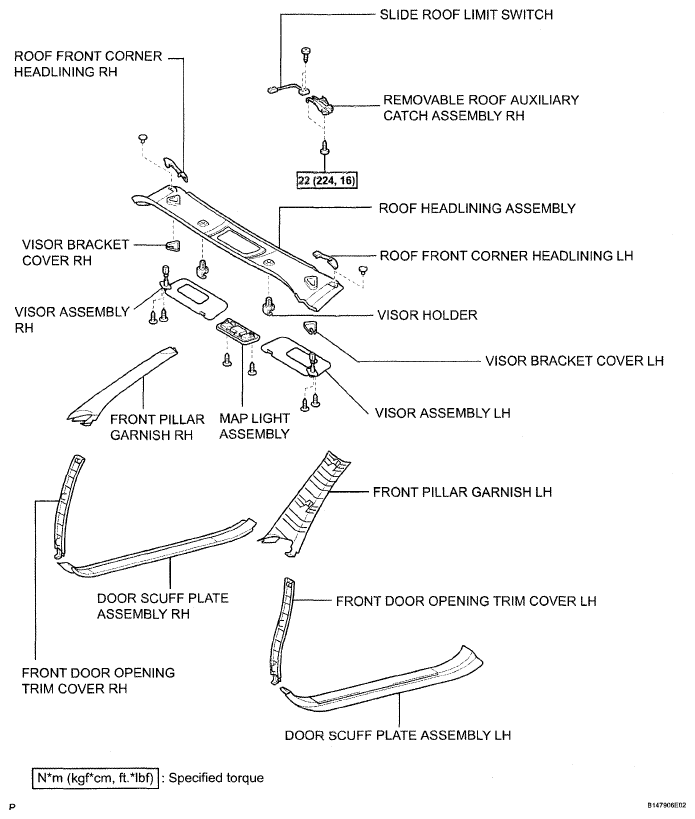 SLIDE ROOF LIMIT SWITCH

ROOF FRONT CORNER HEADLINING RH

REMOVABLE ROOF AUXILIARY CATCH ASSEMBLY RH

22 (224, 16)

ROOF HEADLINING ASSEMBLY

VISOR BRACKET COVER RH

ROOF FRONT CORNER HEADLINING LH

VISOR ASSEMBLY RH

VISOR HOLDER

VISOR BRACKET COVER LH

FRONT PILLAR GARNISH RH

MAP LIGHT ASSEMBLY

VISOR ASSEMBLY LH

FRONT PILLAR GARNISH LH

DOOR SCUFF PLATE ASSEMBLY RH

FRONT DOOR OPENING TRIM COVER LH

FRONT DOOR OPENING TRIM COVER RH

DOOR SCUFF PLATE ASSEMBLY LH

N*m (kgf*cm, ft.*lbf) : Specified torque

P

B147906E02