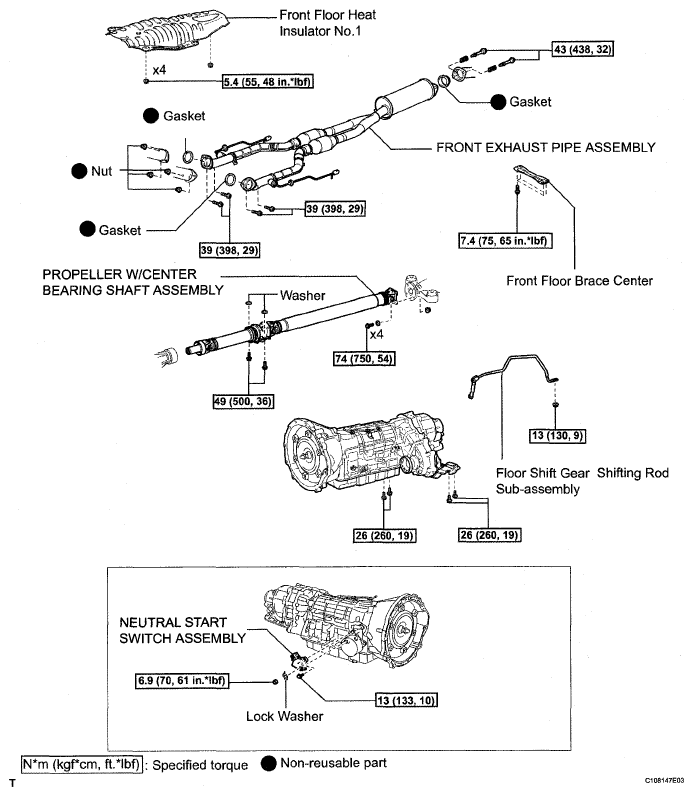 Front Floor Heat Insulator No.1

x4

5.4 (55, 48 in.*lbf)

43 (438, 32)

Gasket

Gasket

FRONT EXHAUST PIPE ASSEMBLY

Nut

Gasket

39 (398, 29)

39 (398, 29)

7.4 (75, 65 in.*lbf)

Front Floor Brace Center

PROPELLER W/CENTER BEARING SHAFT ASSEMBLY

Washer

x4

74 (750, 54)

49 (500, 36)

13 (130, 9)

Floor Shift Gear Shifting Rod Sub-assembly

26 (260, 19)

26 (260, 19)

NEUTRAL START SWITCH ASSEMBLY

6.9 (70, 61 in.*lbf)

13 (133, 10)

Lock Washer

N*m (kgf*cm, ft.*lbf) : Specified torque

Non-reusable part

T

C108147E03