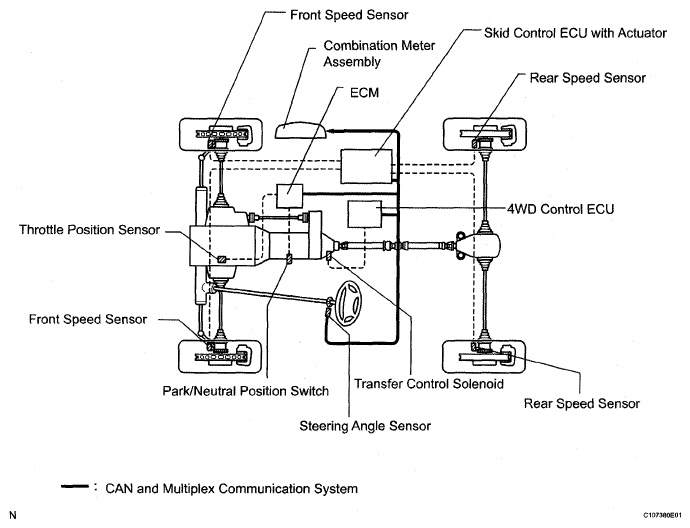 Front Speed Sensor

Skid Control ECU with Actuator

Combination Meter Assembly

Rear Speed Sensor

ECM

4WD Control ECU

Throttle Position Sensor

Front Speed Sensor

Park/Neutral Position Switch

Transfer Control Solenoid

Rear Speed Sensor

Steering Angle Sensor

: CAN and Multiplex Communication System

N

C107380E01