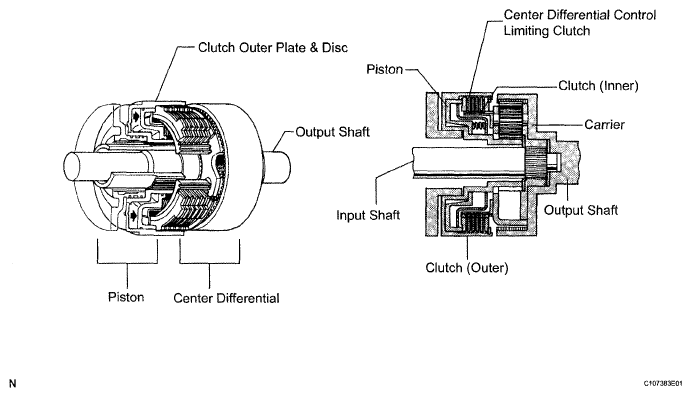 Clutch Outer Plate & Disc

Output Shaft

Piston

Center Differential

Center Differential Control Limiting Clutch

Piston

Clutch (Inner)

Carrier

Input Shaft

Output Shaft

Clutch (Outer)

N

C107383E01