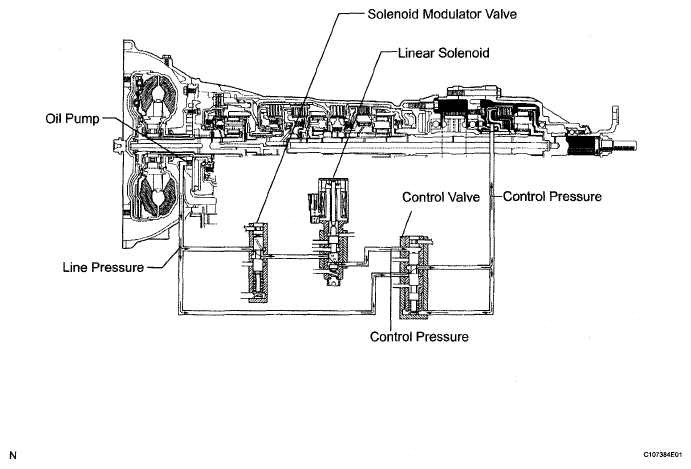 Solenoid Modulator Valve

Linear Solenoid

Oil Pump

Control Valve

Control Pressure

Line Pressure

Control Pressure

N

C107384E01