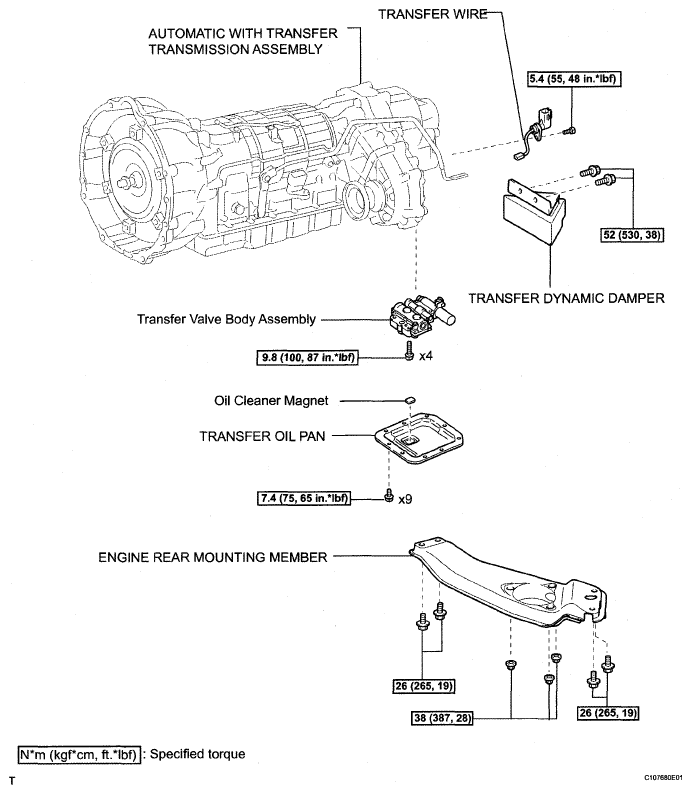 AUTOMATIC WITH TRANSFER TRANSMISSION ASSEMBLY

TRANSFER WIRE

5.4 (55, 48 in.*lbf)

52 (530, 38)

TRANSFER DYNAMIC DAMPER

Transfer Valve Body Assembly

9.8 (100, 87 in.*lbf) x4

Oil Cleaner Magnet

TRANSFER OIL PAN

7.4 (75, 65 in.*lbf) x9

ENGINE REAR MOUNTING MEMBER

26 (265, 19)

38 (387, 28)

26 (265, 19)

N*m (kgf*cm, ft.*lbf) : Specified torque

T

C107680E01