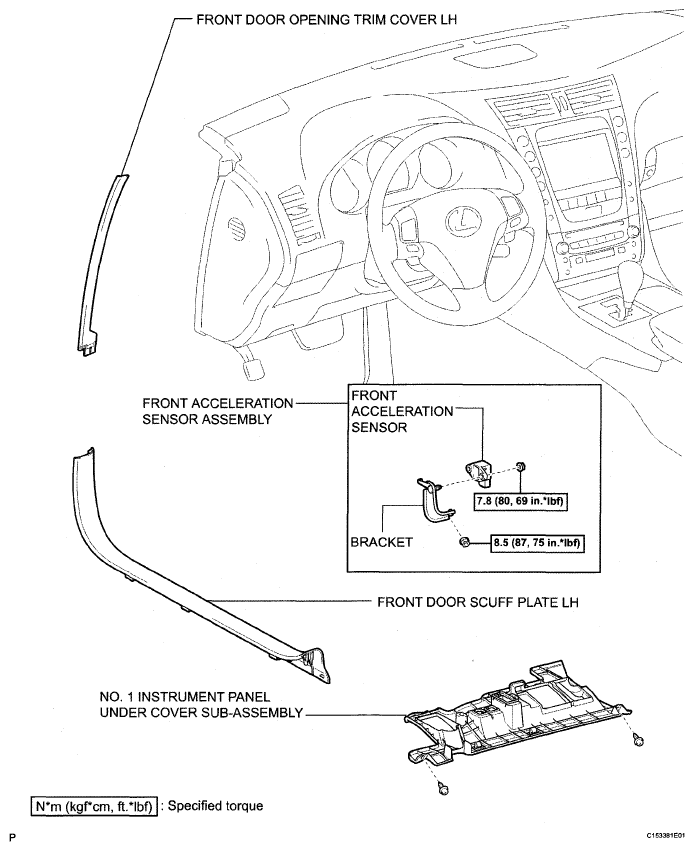 FRONT DOOR OPENING TRIM COVER LH

FRONT ACCELERATION SENSOR ASSEMBLY

FRONT ACCELERATION SENSOR

7.8 (80, 69 in.*lbf)

BRACKET

8.5 (87, 75 in.*lbf)

FRONT DOOR SCUFF PLATE LH

NO. 1 INSTRUMENT PANEL UNDER COVER SUB-ASSEMBLY

N*m (kgf*cm, ft.*lbf) : Specified torque

P

C153381E01