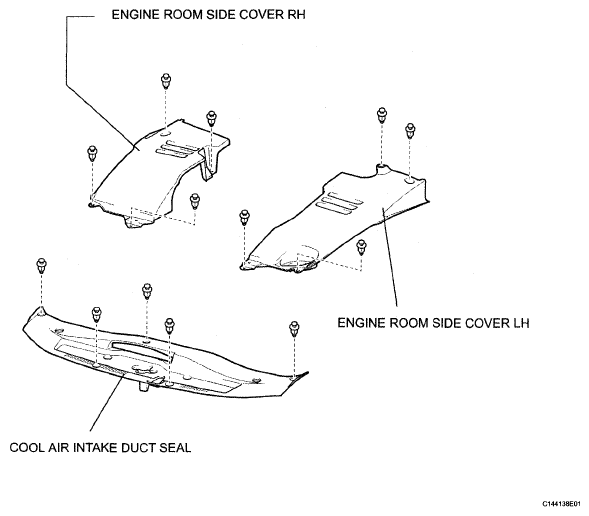 ENGINE ROOM SIDE COVER RH

ENGINE ROOM SIDE COVER LH

COOL AIR INTAKE DUCT SEAL

C144138E01