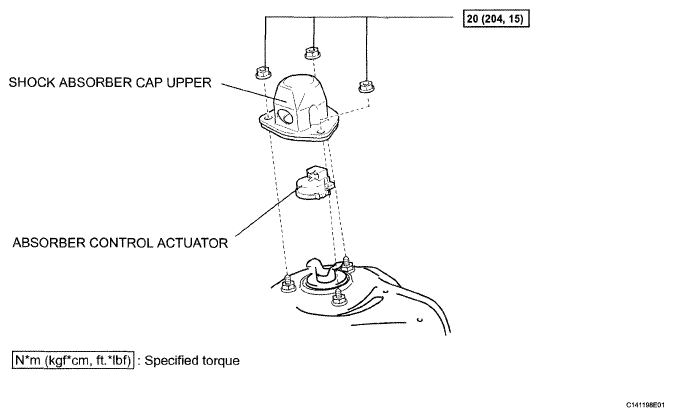 20 (204, 15)

SHOCK ABSORBER CAP UPPER

ABSORBER CONTROL ACTUATOR

N*m (kgf*cm, ft.*lbf) : Specified torque

C141198E01