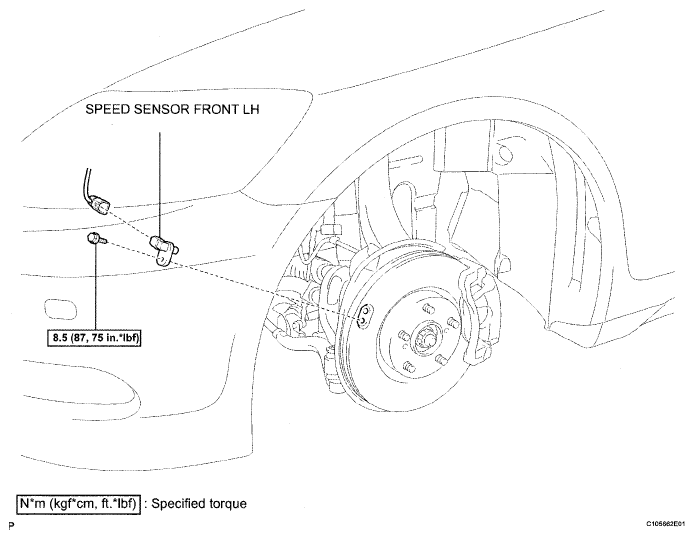 SPEED SENSOR FRONT LH

8.5 (87, 75 in.*lbf)

N*m (kgf*cm, ft.*lbf) : Specified torque

P

C105662E01