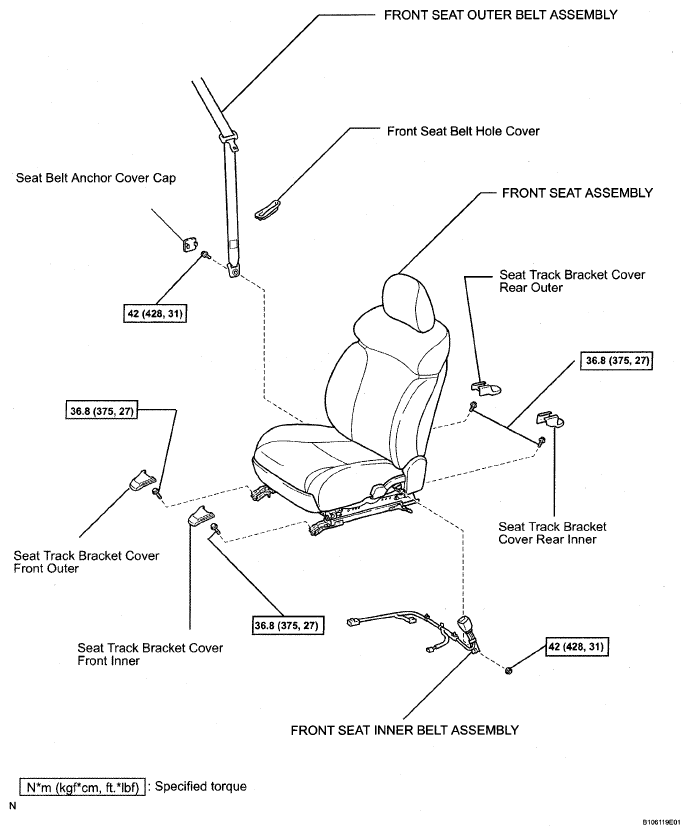 FRONT SEAT OUTER BELT ASSEMBLY

Front Seat Belt Hole Cover

Seat Belt Anchor Cover Cap

FRONT SEAT ASSEMBLY

42 (428, 31)

Seat Track Bracket Cover Rear Outer

36.8 (375, 27)

36.8 (375, 27)

Seat Track Bracket Cover Rear Inner

Seat Track Bracket Cover Front Outer

36.8 (375, 27)

Seat Track Bracket Cover Front Inner

42 (428, 31)

FRONT SEAT INNER BELT ASSEMBLY

N*m (kgf*cm, ft.*lbf) : Specified torque

N

B106119E01