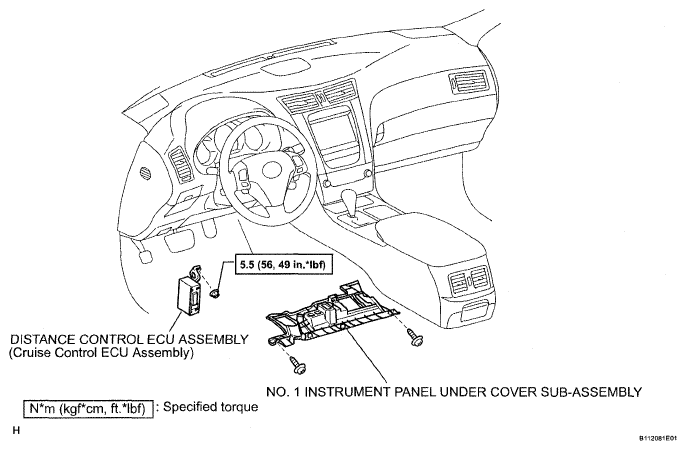 5.5 (56, 49 in.*lbf)

DISTANCE CONTROL ECU ASSEMBLY
(Cruise Control ECU Assembly)

NO. 1 INSTRUMENT PANEL UNDER COVER SUB-ASSEMBLY

N*m (kgf*cm, ft.*lbf) : Specified torque

H

B112081E01