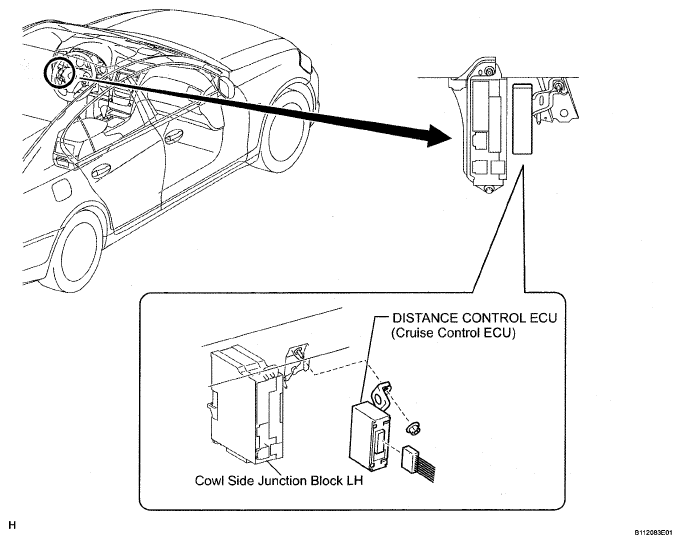 DISTANCE CONTROL ECU
(Cruise Control ECU)

Cowl Side Junction Block LH

H

B112083E01