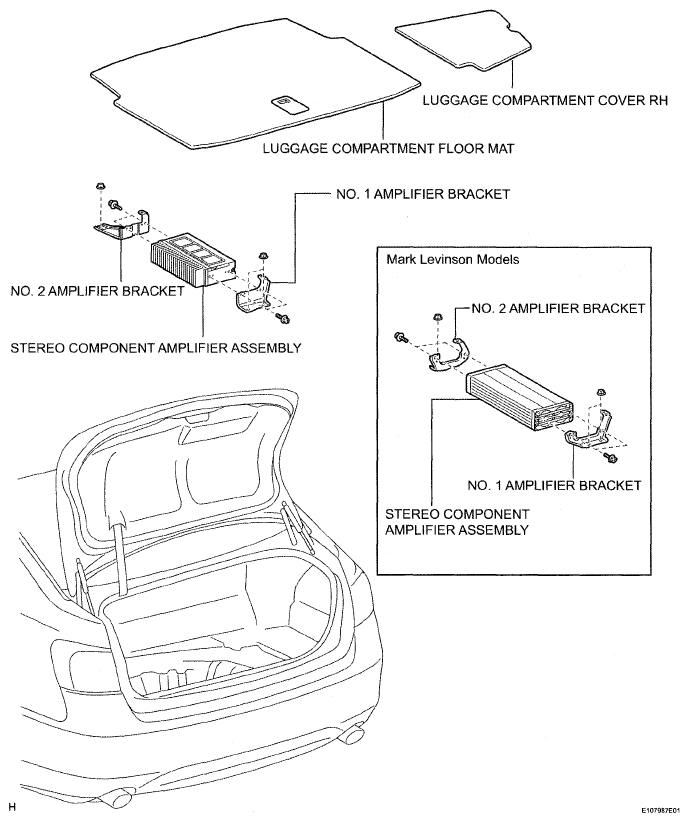 LUGGAGE COMPARTMENT COVER RH

LUGGAGE COMPARTMENT FLOOR MAT

NO. 1 AMPLIFIER BRACKET

NO. 2 AMPLIFIER BRACKET

STEREO COMPONENT AMPLIFIER ASSEMBLY

Mark Levinson Models

NO. 2 AMPLIFIER BRACKET

NO. 1 AMPLIFIER BRACKET

STEREO COMPONENT AMPLIFIER ASSEMBLY

H

E107987E01