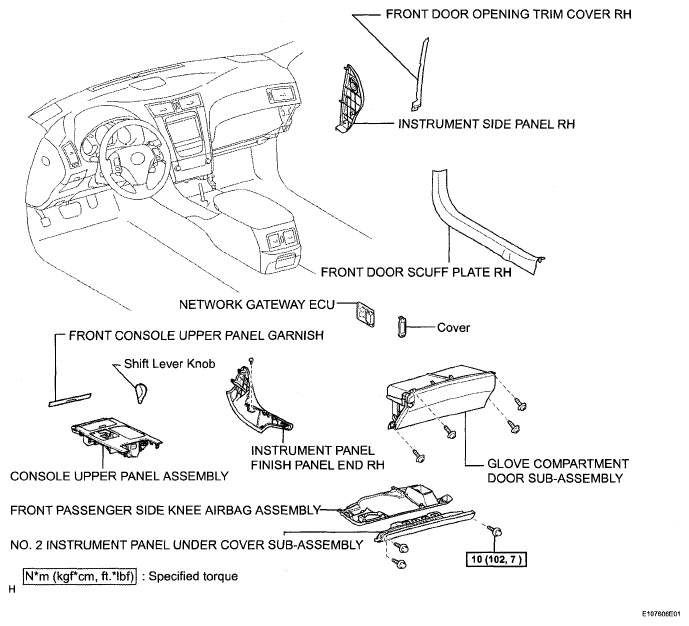 FRONT DOOR OPENING TRIM COVER RH

INSTRUMENT SIDE PANEL RH

FRONT DOOR SCUFF PLATE RH

NETWORK GATEWAY ECU

Cover

FRONT CONSOLE UPPER PANEL GARNISH

Shift Lever Knob

INSTRUMENT PANEL FINISH PANEL END RH

CONSOLE UPPER PANEL ASSEMBLY

GLOVE COMPARTMENT DOOR SUB-ASSEMBLY

FRONT PASSENGER SIDE KNEE AIRBAG ASSEMBLY

NO. 2 INSTRUMENT PANEL UNDER COVER SUB-ASSEMBLY

10 (102, 7 )

N*m (kgf*cm, ft.*lbf) : Specified torque

H

E107806E01