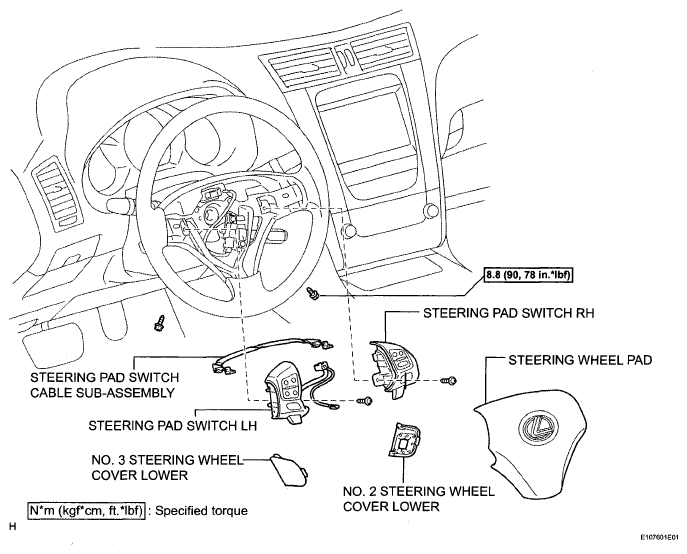 8.8 (90, 78 in.*lbf)

STEERING PAD SWITCH RH

STEERING WHEEL PAD

STEERING PAD SWITCH CABLE SUB-ASSEMBLY

STEERING PAD SWITCH LH

NO. 3 STEERING WHEEL COVER LOWER

NO. 2 STEERING WHEEL COVER LOWER

N*m (kgf*cm, ft.*lbf) : Specified torque

H

E107601E01