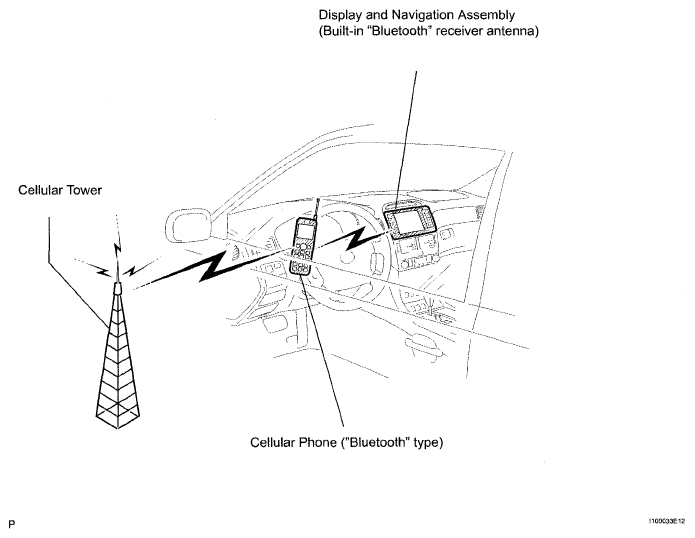 Display and Navigation Assembly
(Built-in "Bluetooth" receiver antenna)

Cellular Tower

Cellular Phone ("Bluetooth" type)

P

I100033E12