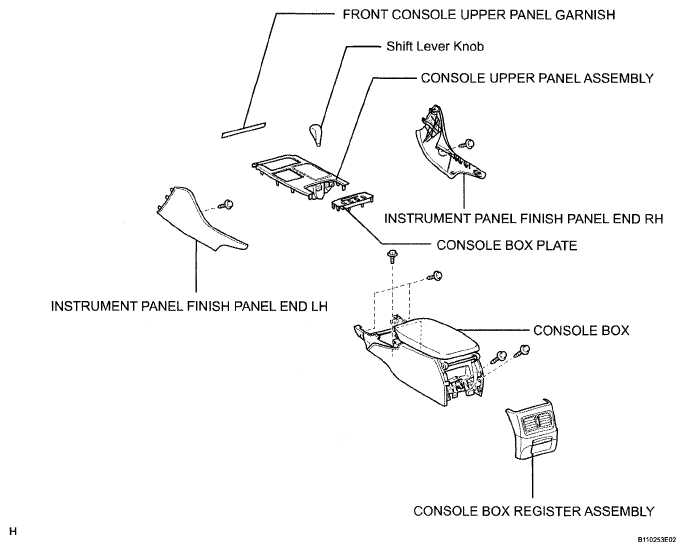 FRONT CONSOLE UPPER PANEL GARNISH

Shift Lever Knob

CONSOLE UPPER PANEL ASSEMBLY

INSTRUMENT PANEL FINISH PANEL END RH

CONSOLE BOX PLATE

INSTRUMENT PANEL FINISH PANEL END LH

CONSOLE BOX

CONSOLE BOX REGISTER ASSEMBLY

H

B110253E02