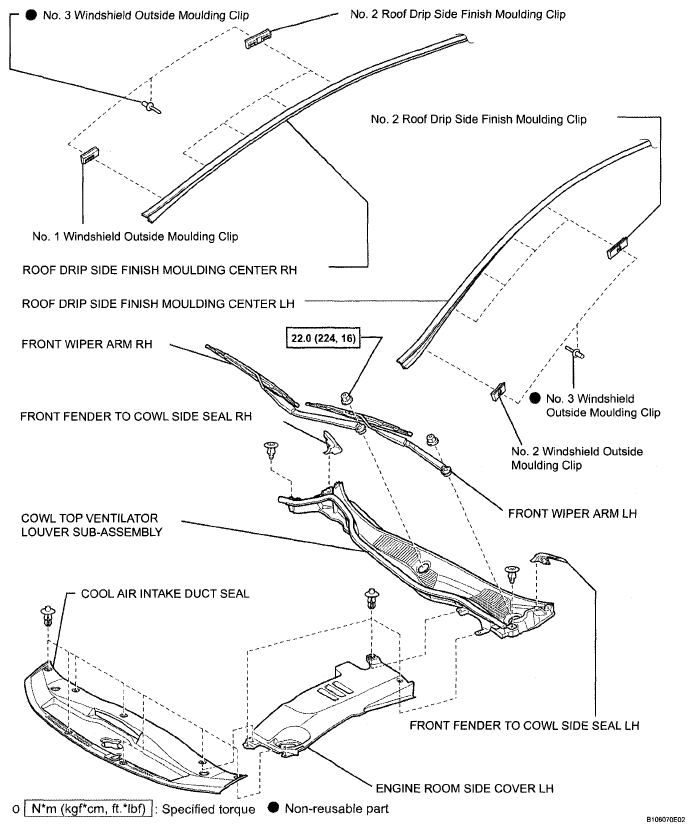 ● No. 3 Windshield Outside Moulding Clip
No. 2 Roof Drip Side Finish Moulding Clip
No. 2 Roof Drip Side Finish Moulding Clip
No. 1 Windshield Outside Moulding Clip
ROOF DRIP SIDE FINISH MOULDING CENTER RH
ROOF DRIP SIDE FINISH MOULDING CENTER LH
FRONT WIPER ARM RH
22.0 (224, 16)
● No. 3 Windshield Outside Moulding Clip
FRONT FENDER TO COWL SIDE SEAL RH
No. 2 Windshield Outside Moulding Clip
FRONT WIPER ARM LH
COWL TOP VENTILATOR LOUVER SUB-ASSEMBLY
COOL AIR INTAKE DUCT SEAL
FRONT FENDER TO COWL SIDE SEAL LH
ENGINE ROOM SIDE COVER LH
o N*m (kgf*cm, ft.*lbf) : Specified torque ● Non-reusable part
B106070E02