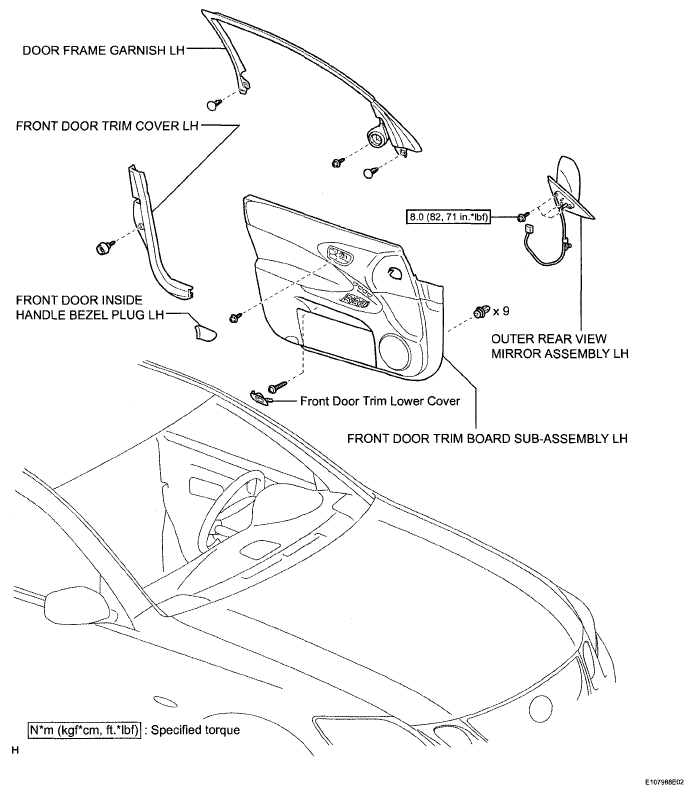 DOOR FRAME GARNISH LH

FRONT DOOR TRIM COVER LH

8.0 (82, 71 in.*lbf)

FRONT DOOR INSIDE HANDLE BEZEL PLUG LH

x 9

OUTER REAR VIEW MIRROR ASSEMBLY LH

Front Door Trim Lower Cover

FRONT DOOR TRIM BOARD SUB-ASSEMBLY LH

N*m (kgf*cm, ft.*lbf) : Specified torque

H

E107968E02