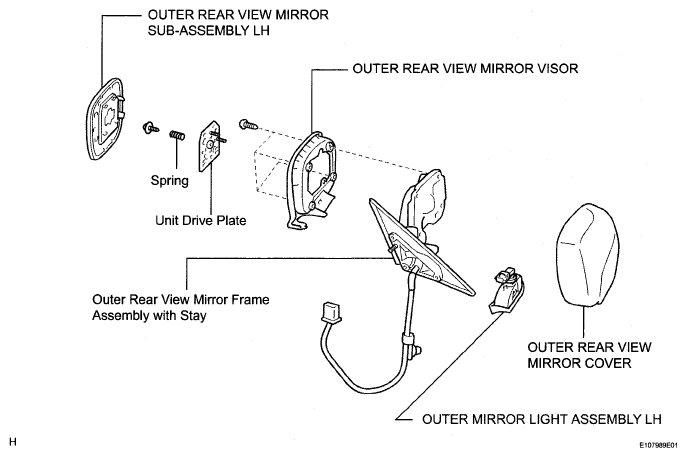 OUTER REAR VIEW MIRROR SUB-ASSEMBLY LH

OUTER REAR VIEW MIRROR VISOR

Spring

Unit Drive Plate

Outer Rear View Mirror Frame Assembly with Stay

OUTER REAR VIEW MIRROR COVER

OUTER MIRROR LIGHT ASSEMBLY LH

H

E107989E01