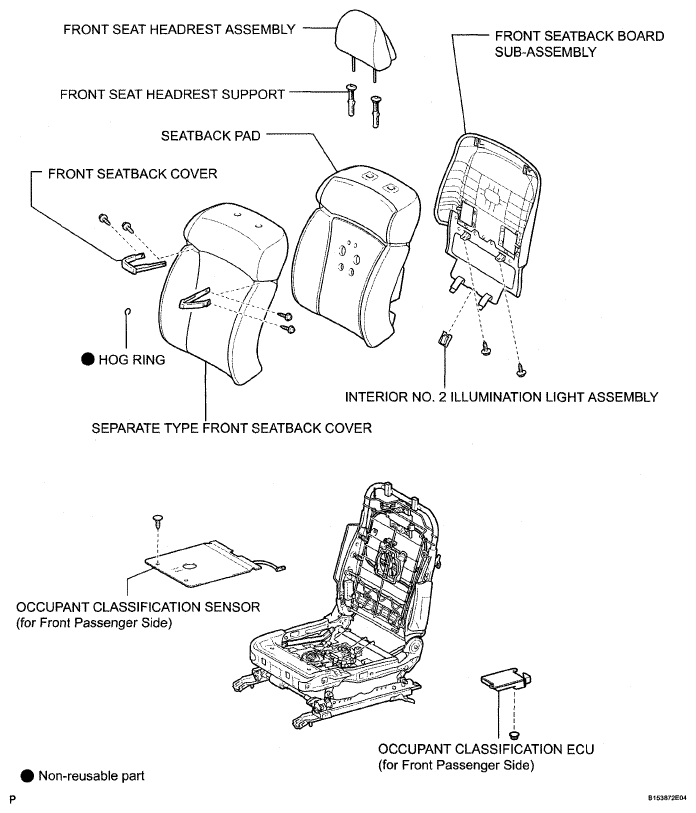 FRONT SEAT HEADREST ASSEMBLY

FRONT SEATBACK BOARD SUB-ASSEMBLY

FRONT SEAT HEADREST SUPPORT

SEATBACK PAD

FRONT SEATBACK COVER

● HOG RING

INTERIOR NO. 2 ILLUMINATION LIGHT ASSEMBLY

SEPARATE TYPE FRONT SEATBACK COVER

OCCUPANT CLASSIFICATION SENSOR (for Front Passenger Side)

OCCUPANT CLASSIFICATION ECU (for Front Passenger Side)

● Non-reusable part

P

B153872E04