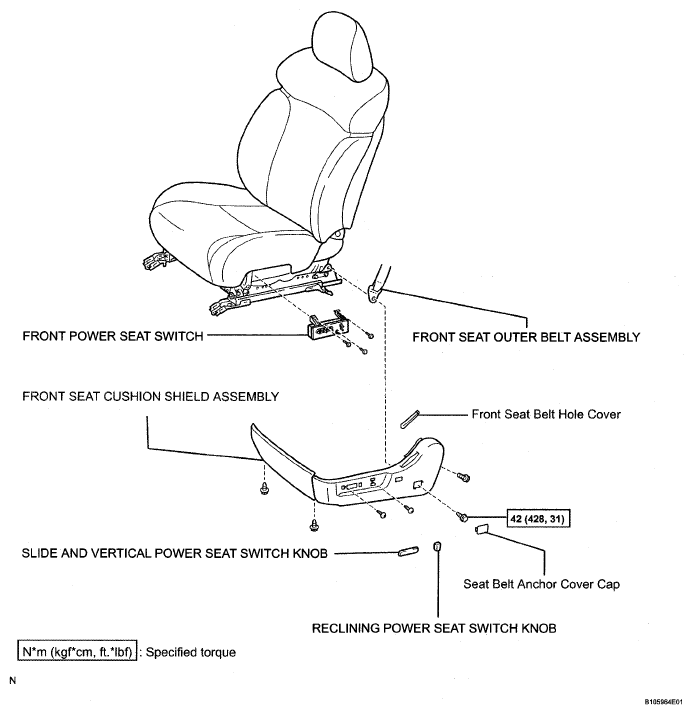 FRONT POWER SEAT SWITCH

FRONT SEAT OUTER BELT ASSEMBLY

FRONT SEAT CUSHION SHIELD ASSEMBLY

Front Seat Belt Hole Cover

42 (428, 31)

SLIDE AND VERTICAL POWER SEAT SWITCH KNOB

Seat Belt Anchor Cover Cap

RECLINING POWER SEAT SWITCH KNOB

N*m (kgf*cm, ft.*lbf) : Specified torque

N

B105984E01