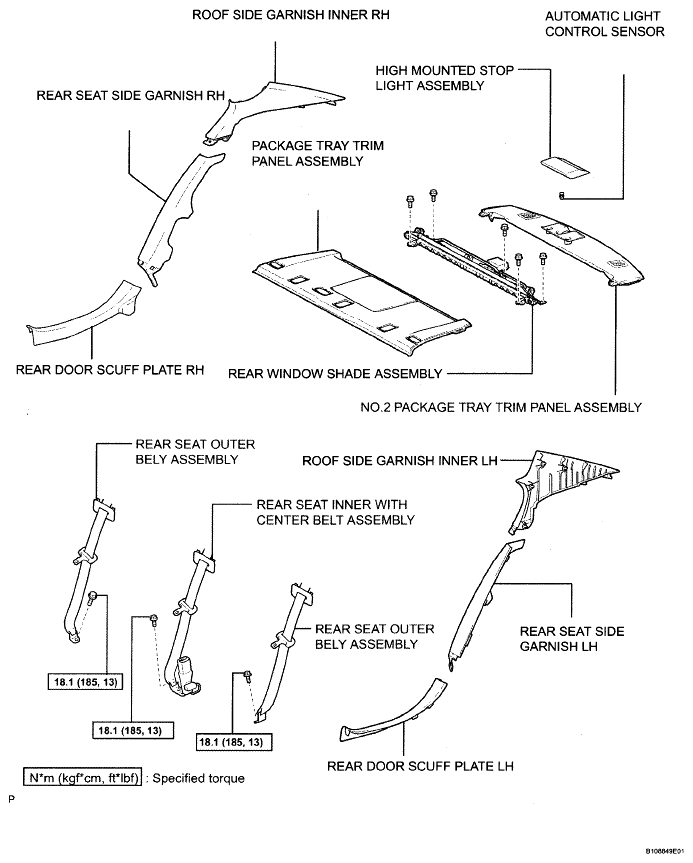 ROOF SIDE GARNISH INNER RH

AUTOMATIC LIGHT CONTROL SENSOR

HIGH MOUNTED STOP LIGHT ASSEMBLY

REAR SEAT SIDE GARNISH RH

PACKAGE TRAY TRIM PANEL ASSEMBLY

REAR DOOR SCUFF PLATE RH

REAR WINDOW SHADE ASSEMBLY

NO.2 PACKAGE TRAY TRIM PANEL ASSEMBLY

REAR SEAT OUTER BELY ASSEMBLY

ROOF SIDE GARNISH INNER LH

REAR SEAT INNER WITH CENTER BELT ASSEMBLY

REAR SEAT OUTER BELY ASSEMBLY

REAR SEAT SIDE GARNISH LH

18.1 (185, 13)

18.1 (185, 13)

18.1 (185, 13)

REAR DOOR SCUFF PLATE LH

N*m (kgf*cm, ft*lbf) : Specified torque

P

B106849E01