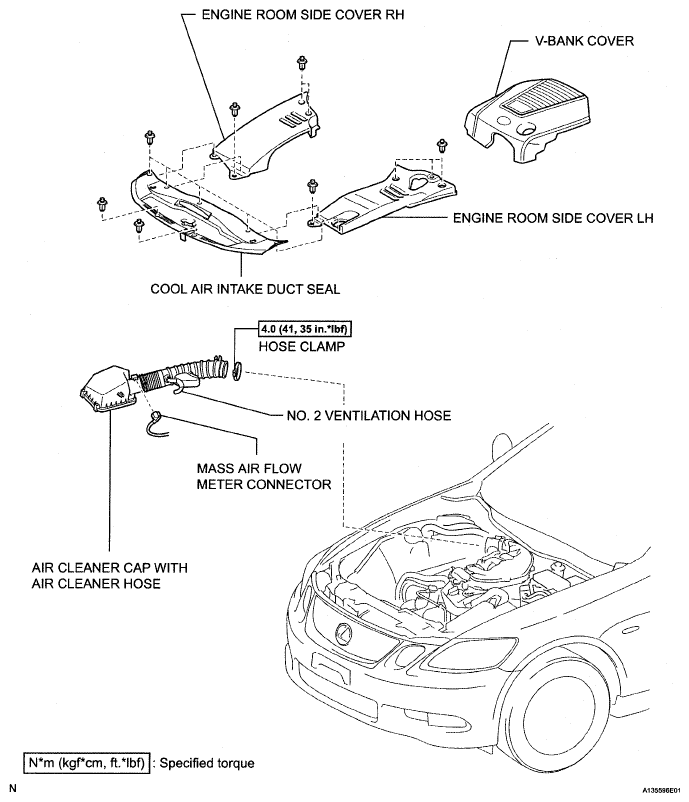 ENGINE ROOM SIDE COVER RH

V-BANK COVER

ENGINE ROOM SIDE COVER LH

COOL AIR INTAKE DUCT SEAL

4.0 (41, 35 in.*lbf)

HOSE CLAMP

NO. 2 VENTILATION HOSE

MASS AIR FLOW METER CONNECTOR

AIR CLEANER CAP WITH AIR CLEANER HOSE

N*m (kgf*cm, ft.*lbf) : Specified torque

N

A135596E01