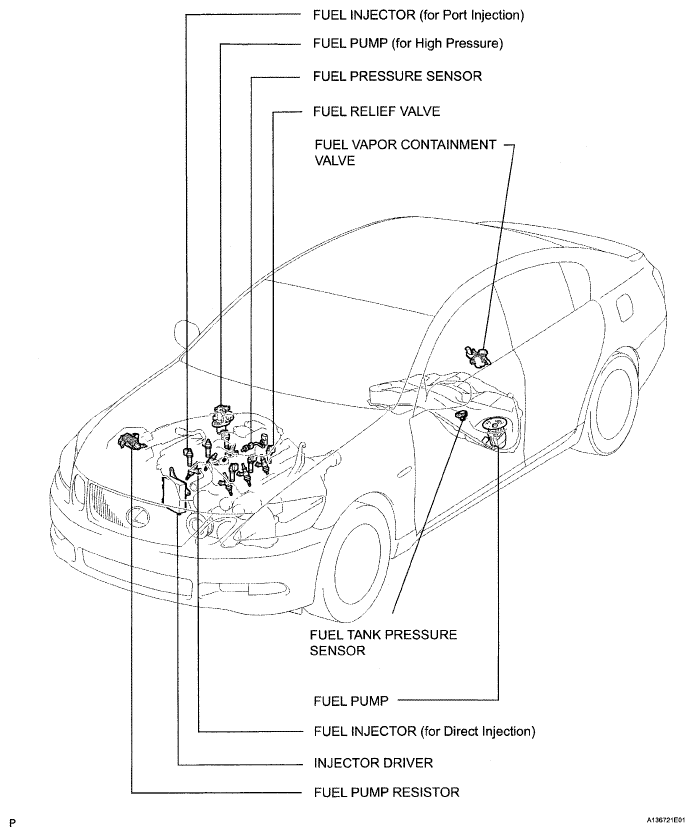 FUEL INJECTOR (for Port Injection)

FUEL PUMP (for High Pressure)

FUEL PRESSURE SENSOR

FUEL RELIEF VALVE

FUEL VAPOR CONTAINMENT VALVE

FUEL TANK PRESSURE SENSOR

FUEL PUMP

FUEL INJECTOR (for Direct Injection)

INJECTOR DRIVER

FUEL PUMP RESISTOR

P

A136721E01