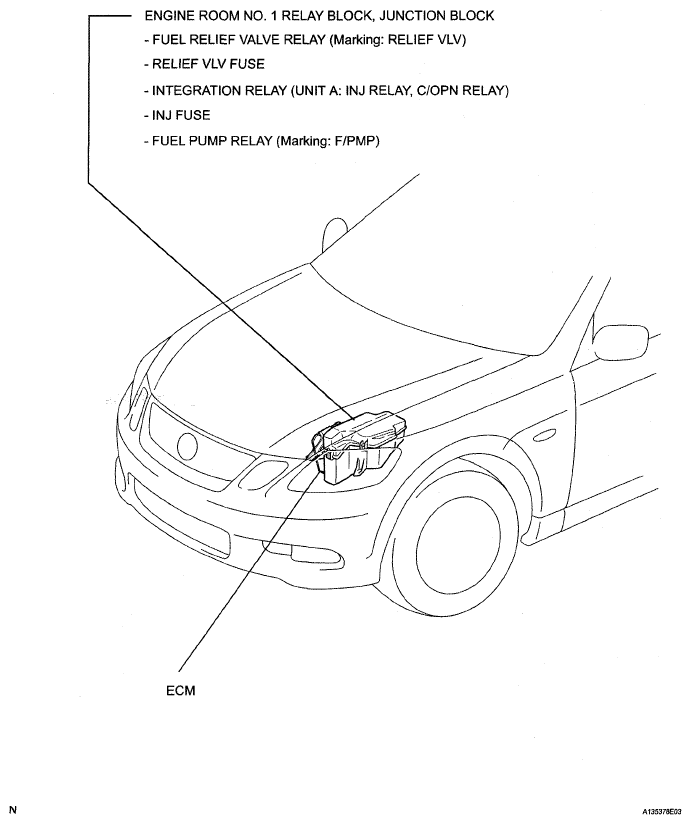 ENGINE ROOM NO. 1 RELAY BLOCK, JUNCTION BLOCK
- FUEL RELIEF VALVE RELAY (Marking: RELIEF VLV)
- RELIEF VLV FUSE
- INTEGRATION RELAY (UNIT A: INJ RELAY, C/OPN RELAY)
- INJ FUSE
- FUEL PUMP RELAY (Marking: F/PMP)

ECM

N

A135378E03