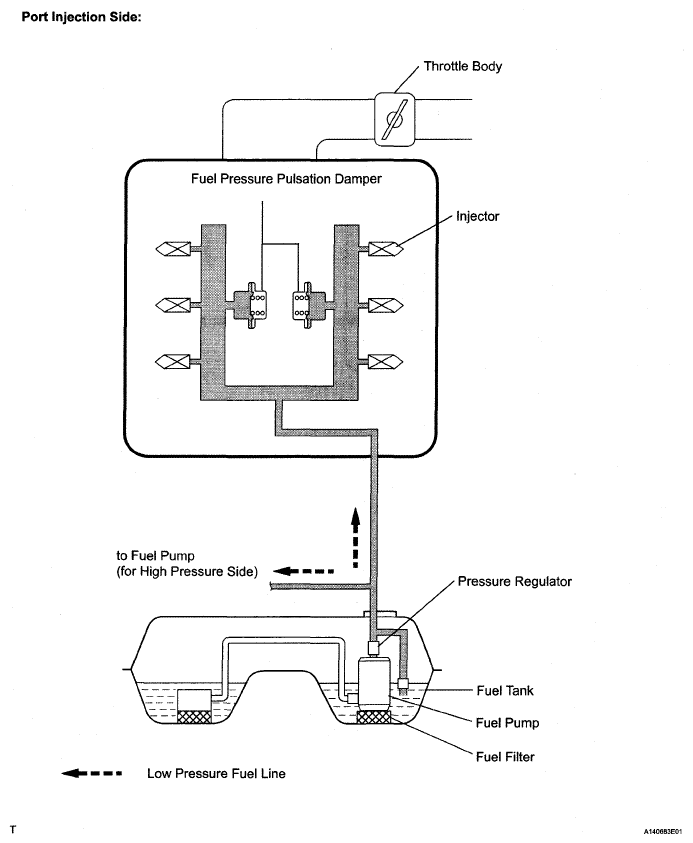 Port Injection Side:

Throttle Body

Fuel Pressure Pulsation Damper

Injector

to Fuel Pump
(for High Pressure Side)

Pressure Regulator

Fuel Tank

Fuel Pump

Fuel Filter

Low Pressure Fuel Line

T

A140683E01