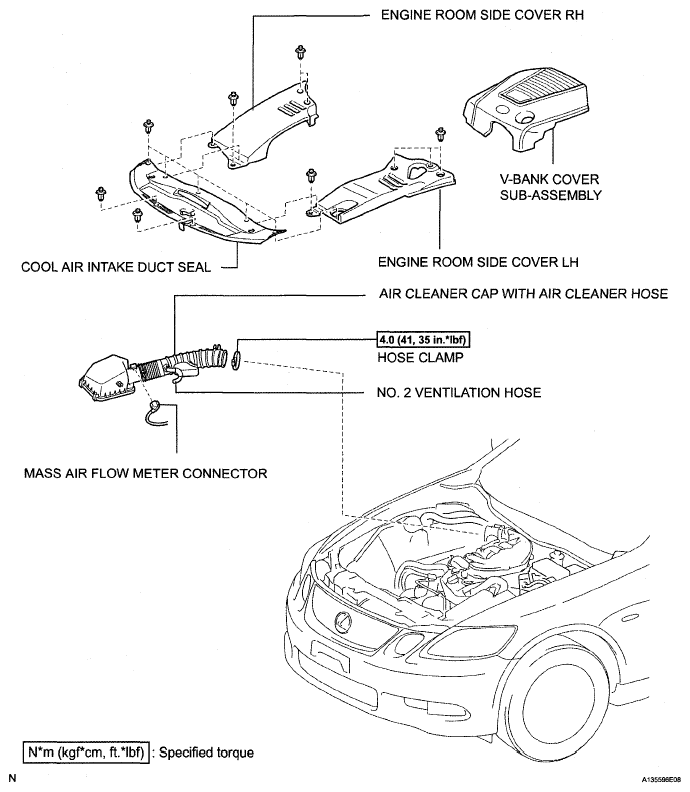 ENGINE ROOM SIDE COVER RH

V-BANK COVER SUB-ASSEMBLY

COOL AIR INTAKE DUCT SEAL

ENGINE ROOM SIDE COVER LH

AIR CLEANER CAP WITH AIR CLEANER HOSE

4.0 (41, 35 in.*lbf)

HOSE CLAMP

NO. 2 VENTILATION HOSE

MASS AIR FLOW METER CONNECTOR

N*m (kgf*cm, ft.*lbf) : Specified torque

N

A135596E08