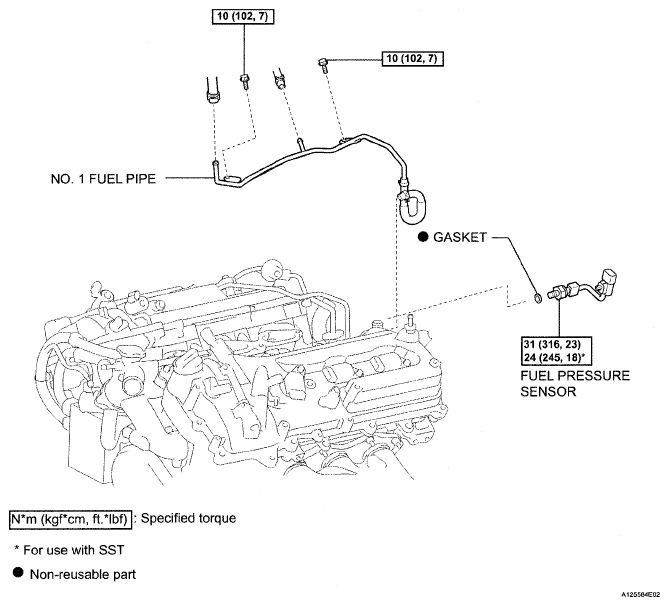 10 (102, 7)

10 (102, 7)

NO. 1 FUEL PIPE

● GASKET

31 (316, 23)
24 (245, 18)*

FUEL PRESSURE SENSOR

N*m (kgf*cm, ft.*lbf) : Specified torque

* For use with SST

● Non-reusable part

A125584E02