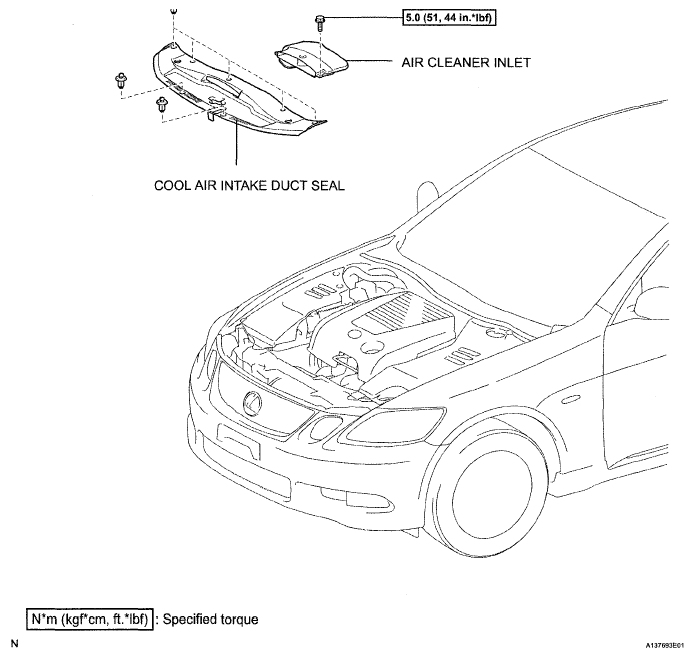 5.0 (51, 44 in.*lbf)

AIR CLEANER INLET

COOL AIR INTAKE DUCT SEAL

N*m (kgf*cm, ft.*lbf) : Specified torque

N

A137693E01